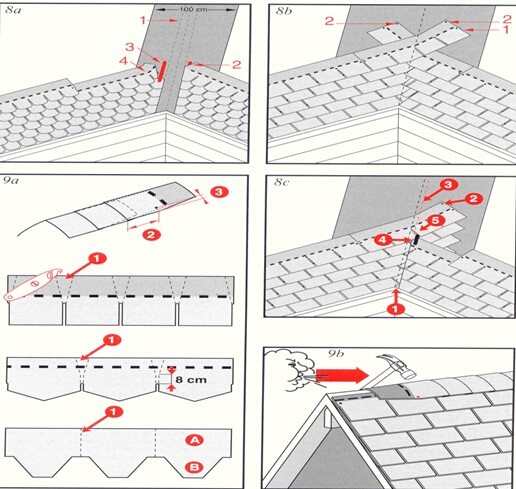 8a
100 cm
1
3
4
2

8b
2
2
1

9a
3
2
1
1
8 cm
1
A
B

8c
3
2
5
4
1

9b